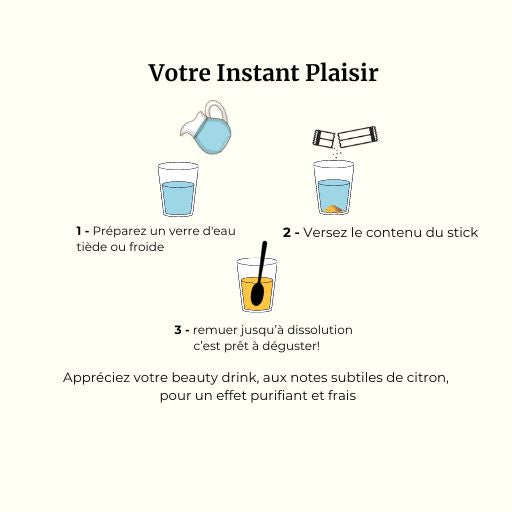 Votre Instant Plaisir

1 - Préparez un verre d'eau tiède ou froide

2 - Versez le contenu du stick

3 - remuer jusqu'à dissolution
c'est prêt à déguster!

Appréciez votre beauty drink, aux notes subtiles de citron, pour un effet purifiant et frais